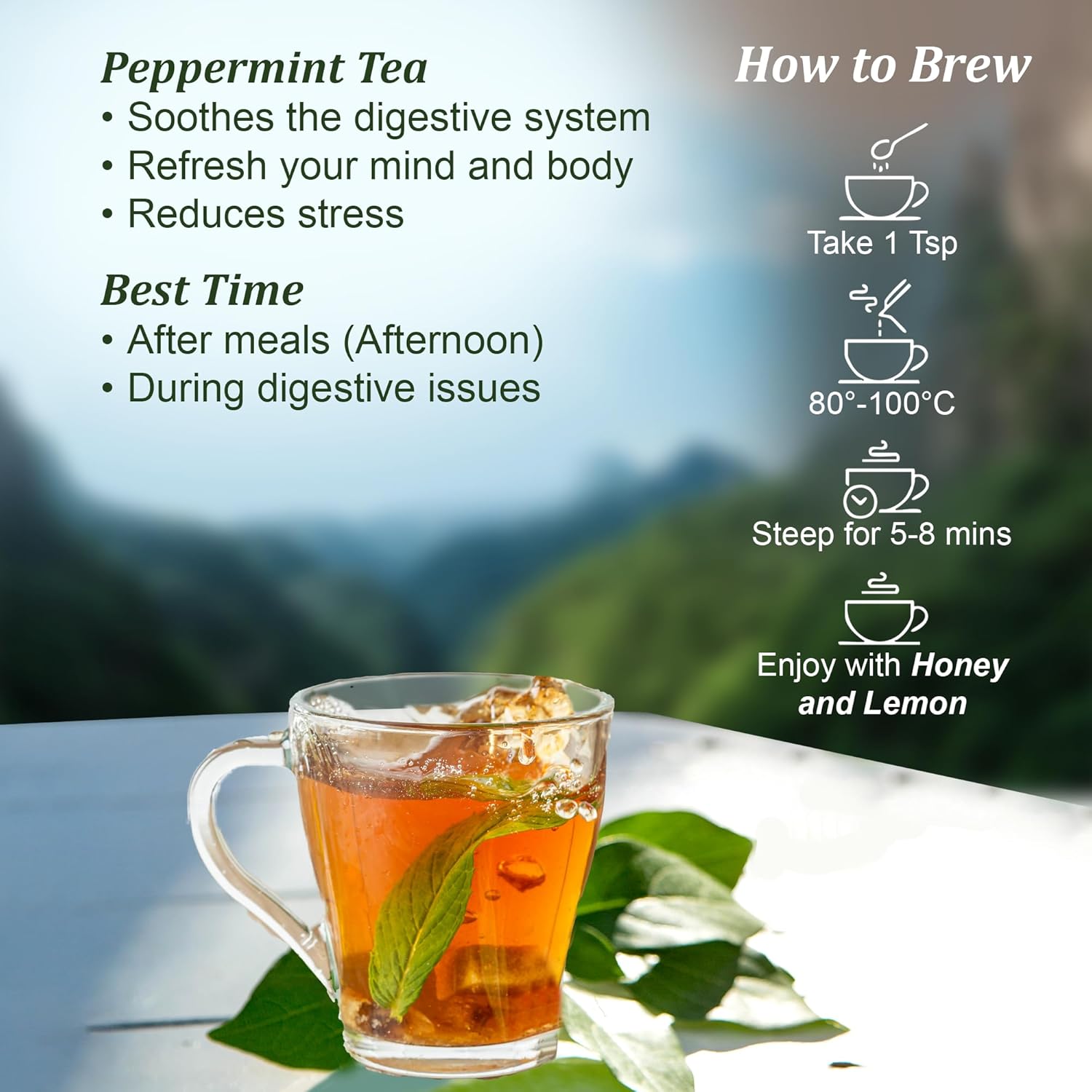 Peppermint Tea
• Soothes the digestive system
• Refresh your mind and body
• Reduces stress

Best Time
• After meals (Afternoon)
• During digestive issues

How to Brew

Take 1 Tsp

80°-100°C

Steep for 5-8 mins

Enjoy with Honey and Lemon